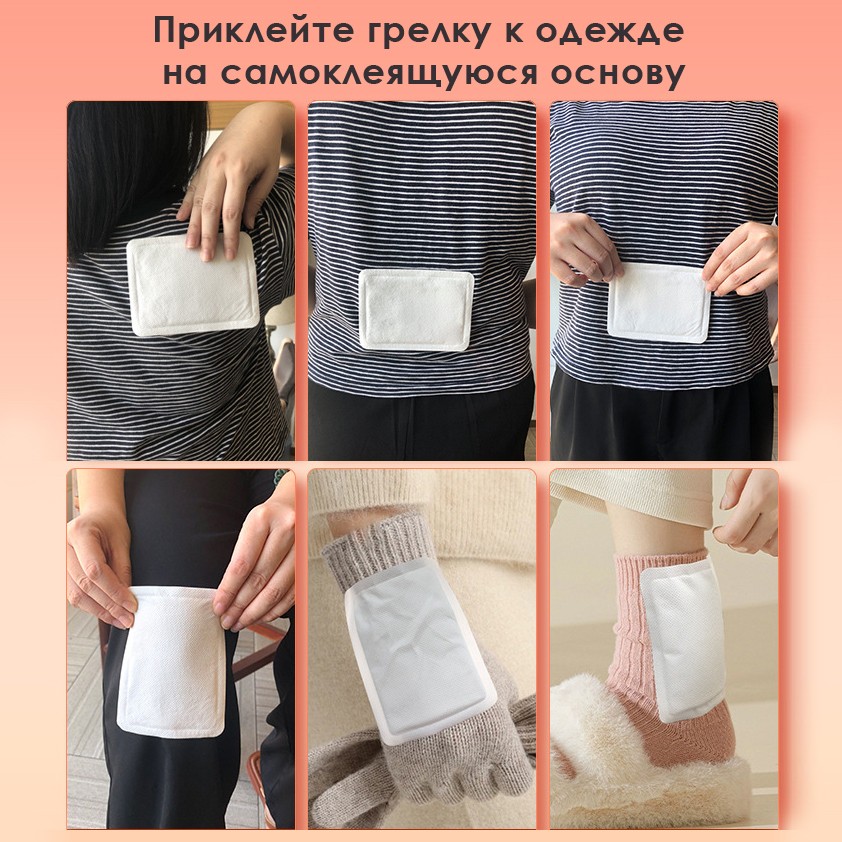 Приклейте грелку к одежде на самоклеящуюся основу