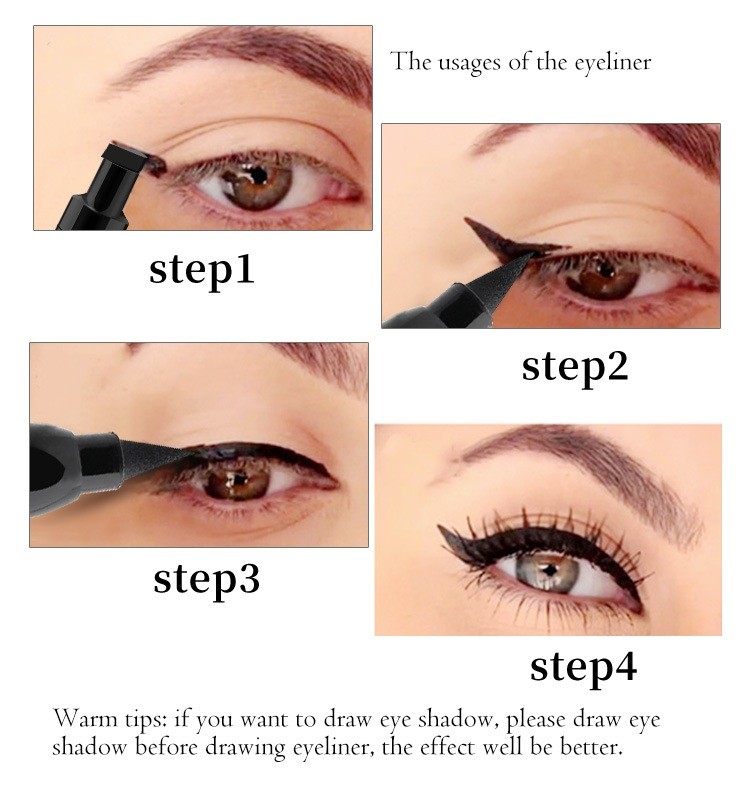 The usages of the eyeliner

step1

step2

step3

step4

Warm tips: if you want to draw eye shadow, please draw eye shadow before drawing eyeliner, the effect well be better.