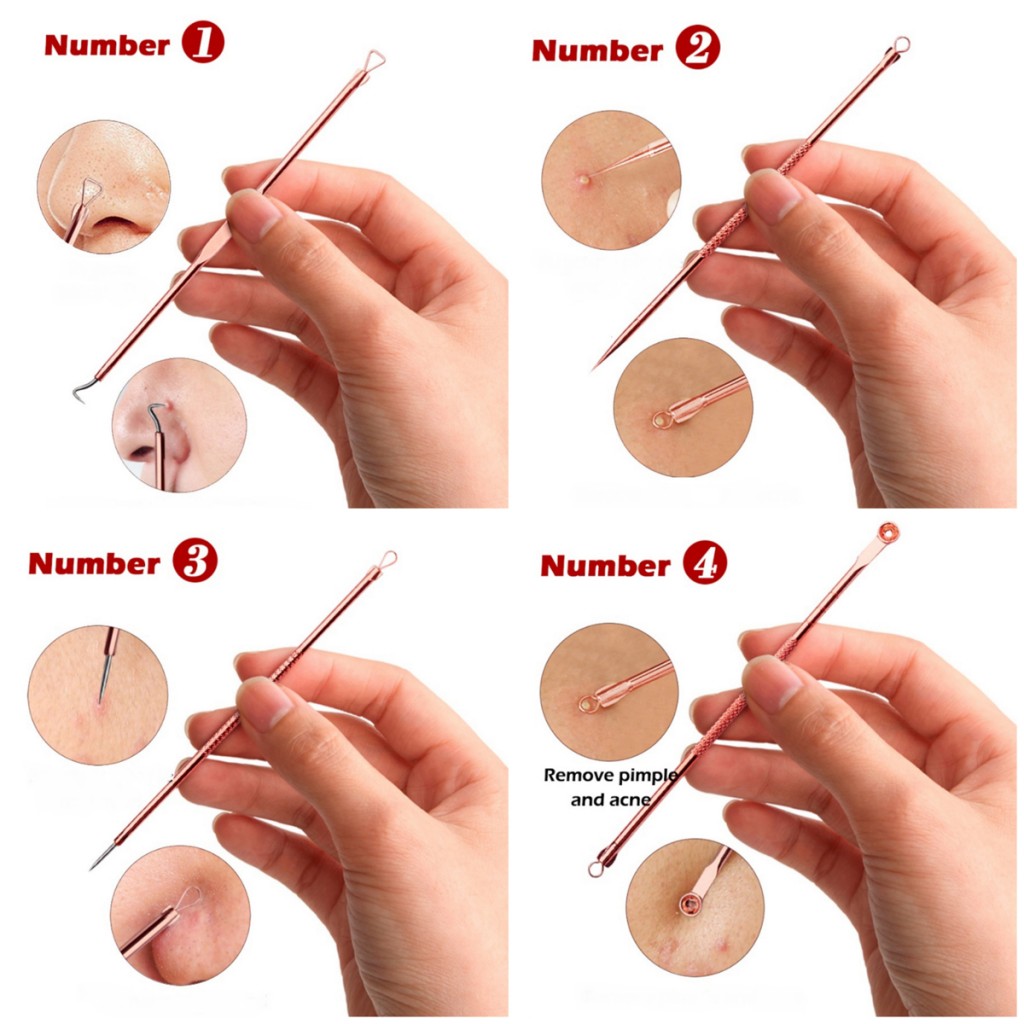 Number 1

Number 2

Number 3

Number 4

Remove pimple and acne